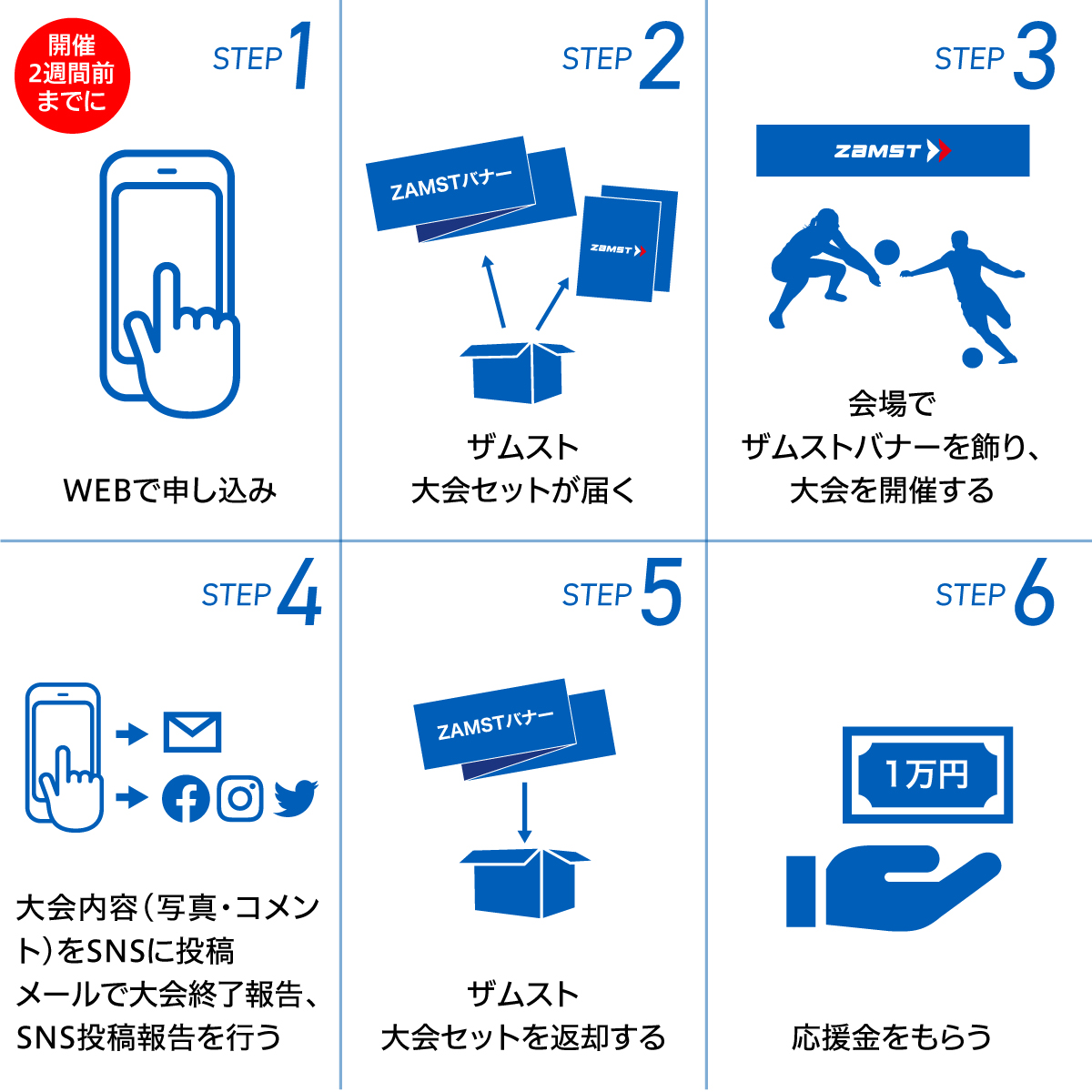 開催
2週間前
までに

STEP 1

WEBで申し込み

STEP 2

ZAMSTバナー

ZAMST

ザムスト
大会セットが届く

STEP 3

ZAMST

会場で
ザムストバナーを飾り、
大会を開催する

STEP 4

大会内容（写真・コメント）をSNSに投稿
メールで大会終了報告、
SNS投稿報告を行う

STEP 5

ZAMSTバナー

ザムスト
大会セットを返却する

STEP 6

1万円

応援金をもらう